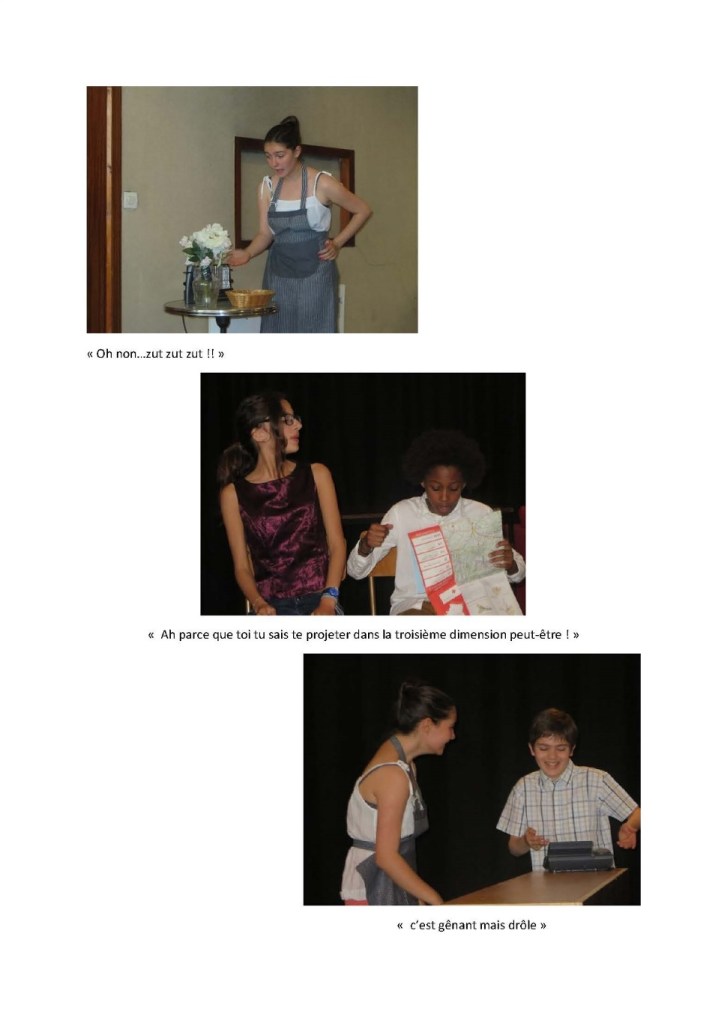 « Oh non…zut zut zut !! »

« Ah parce que toi tu sais te projeter dans la troisième dimension peut-être ! »

« c'est gênant mais drôle »